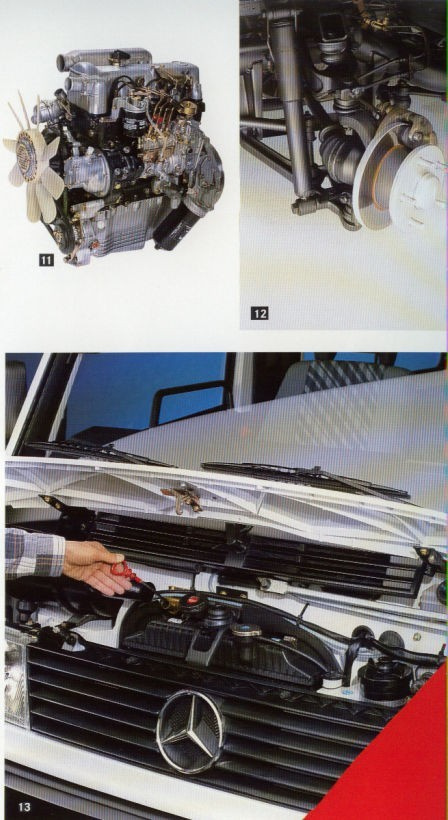 11

12

13